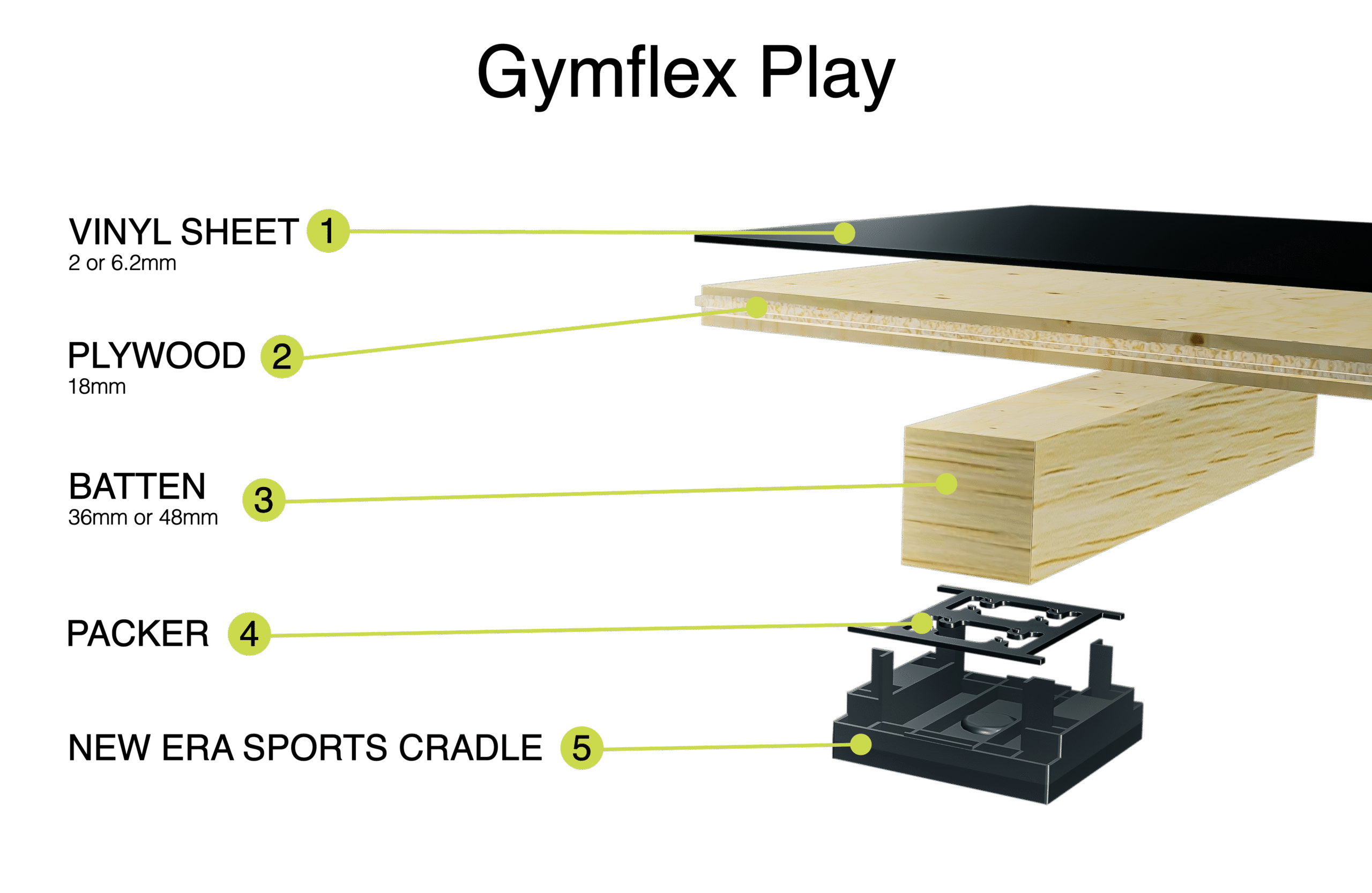 Gymflex Play

VINYL SHEET 1
2 or 6.2mm

PLYWOOD 2
18mm

BATTEN 3
36mm or 48mm

PACKER 4

NEW ERA SPORTS CRADLE 5