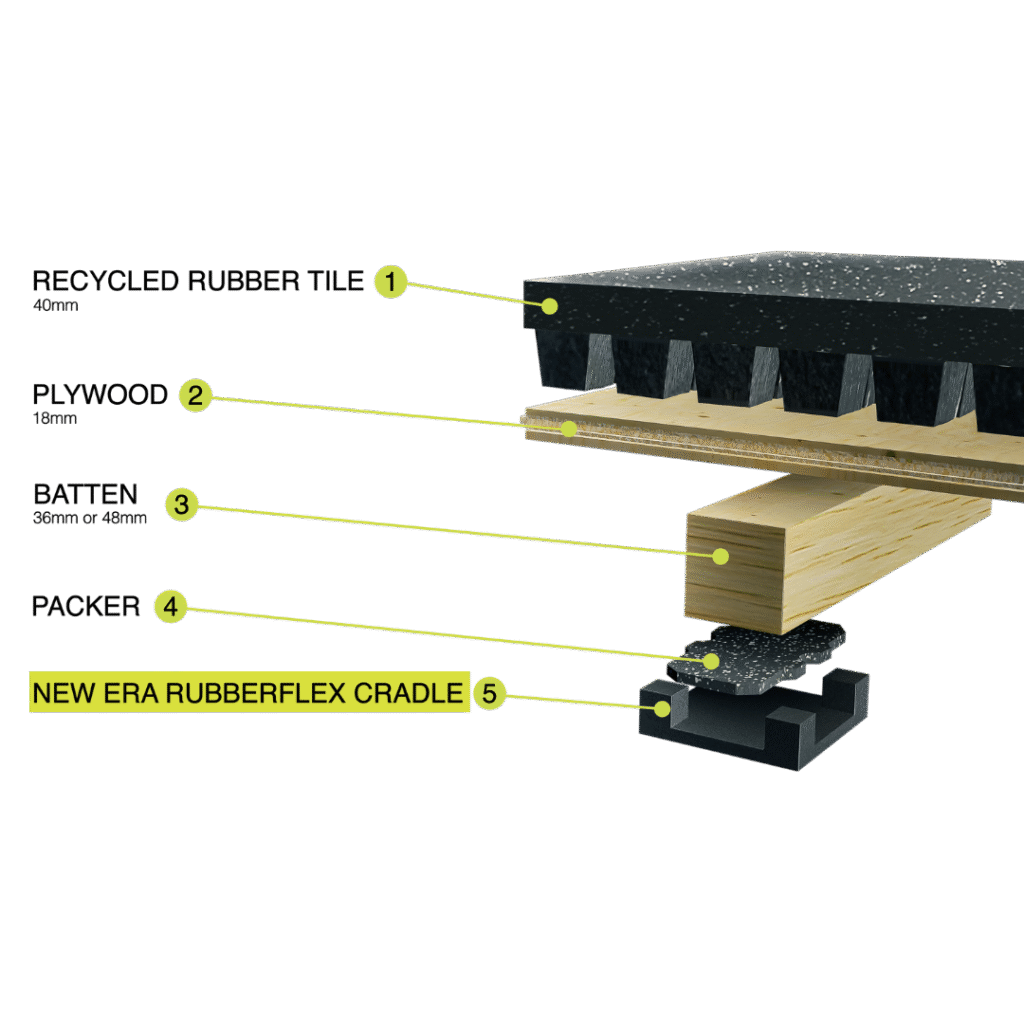 RECYCLED RUBBER TILE 1
40mm

PLYWOOD 2
18mm

BATTEN 3
36mm or 48mm

PACKER 4

NEW ERA RUBBERFLEX CRADLE 5