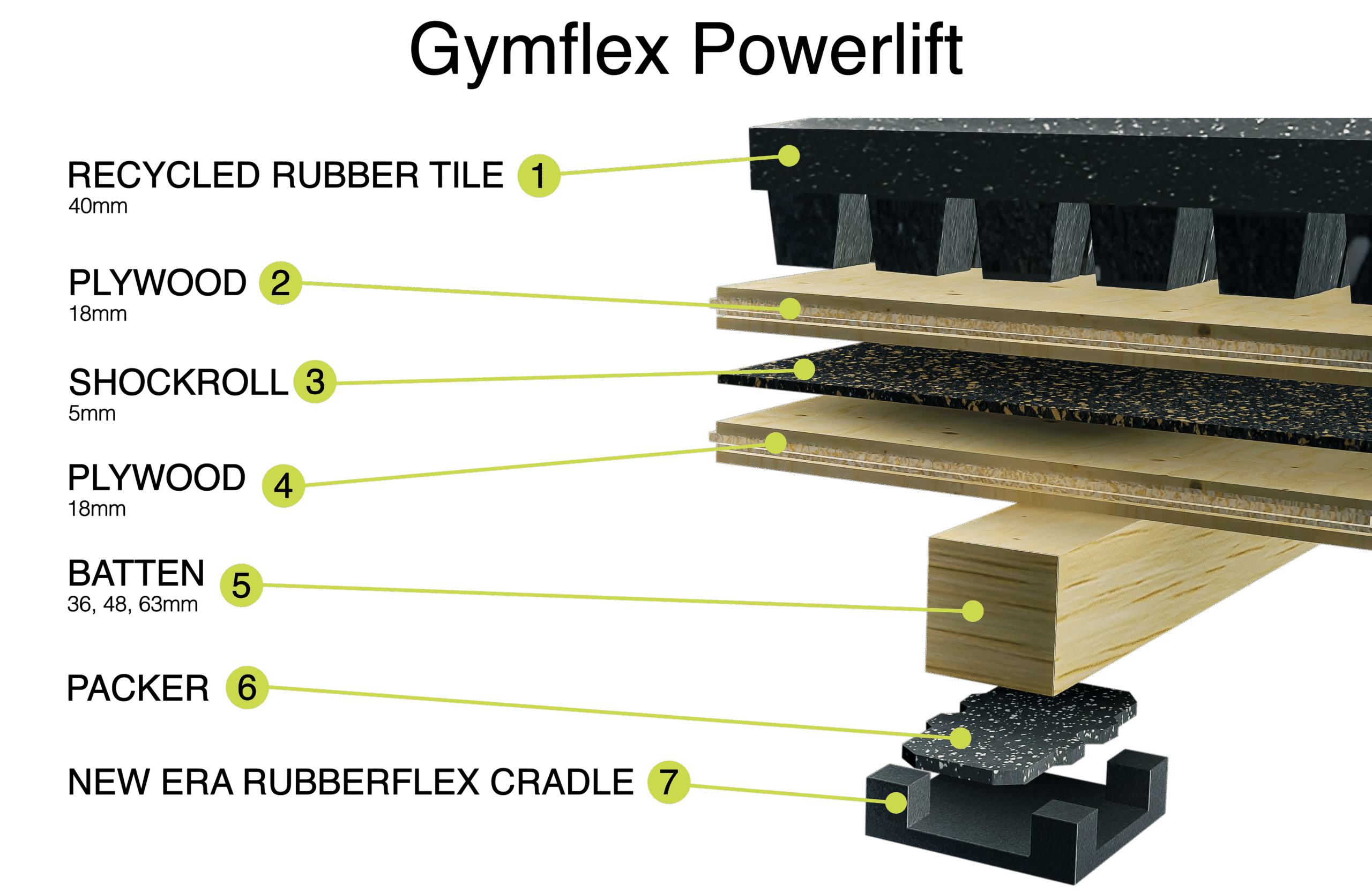 Gymflex Powerlift

RECYCLED RUBBER TILE 1
40mm

PLYWOOD 2
18mm

SHOCKROLL 3
5mm

PLYWOOD 4
18mm

BATTEN 5
36, 48, 63mm

PACKER 6

NEW ERA RUBBERFLEX CRADLE 7