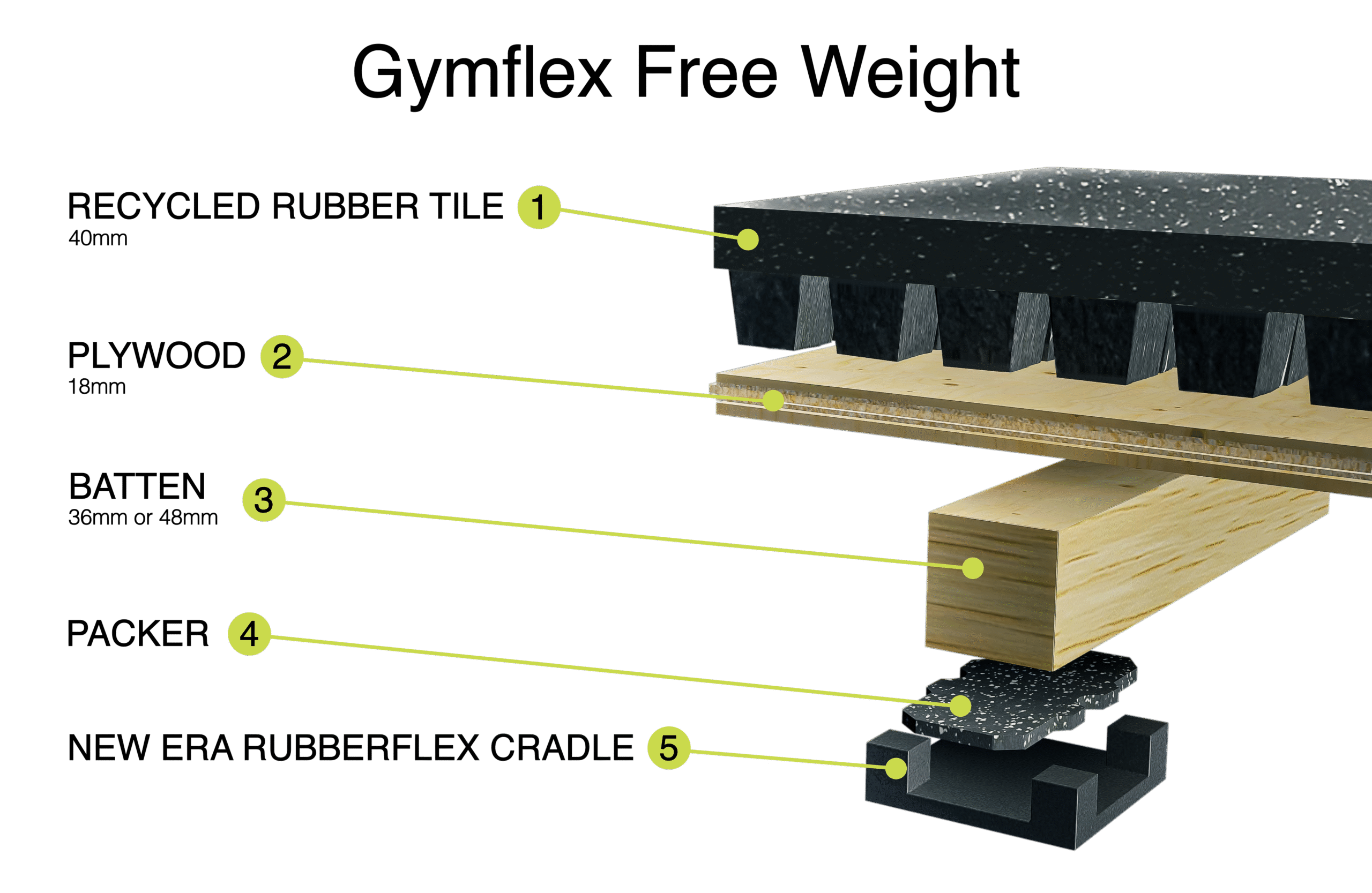 Gymflex Free Weight

RECYCLED RUBBER TILE 1
40mm

PLYWOOD 2
18mm

BATTEN 3
36mm or 48mm

PACKER 4

NEW ERA RUBBERFLEX CRADLE 5