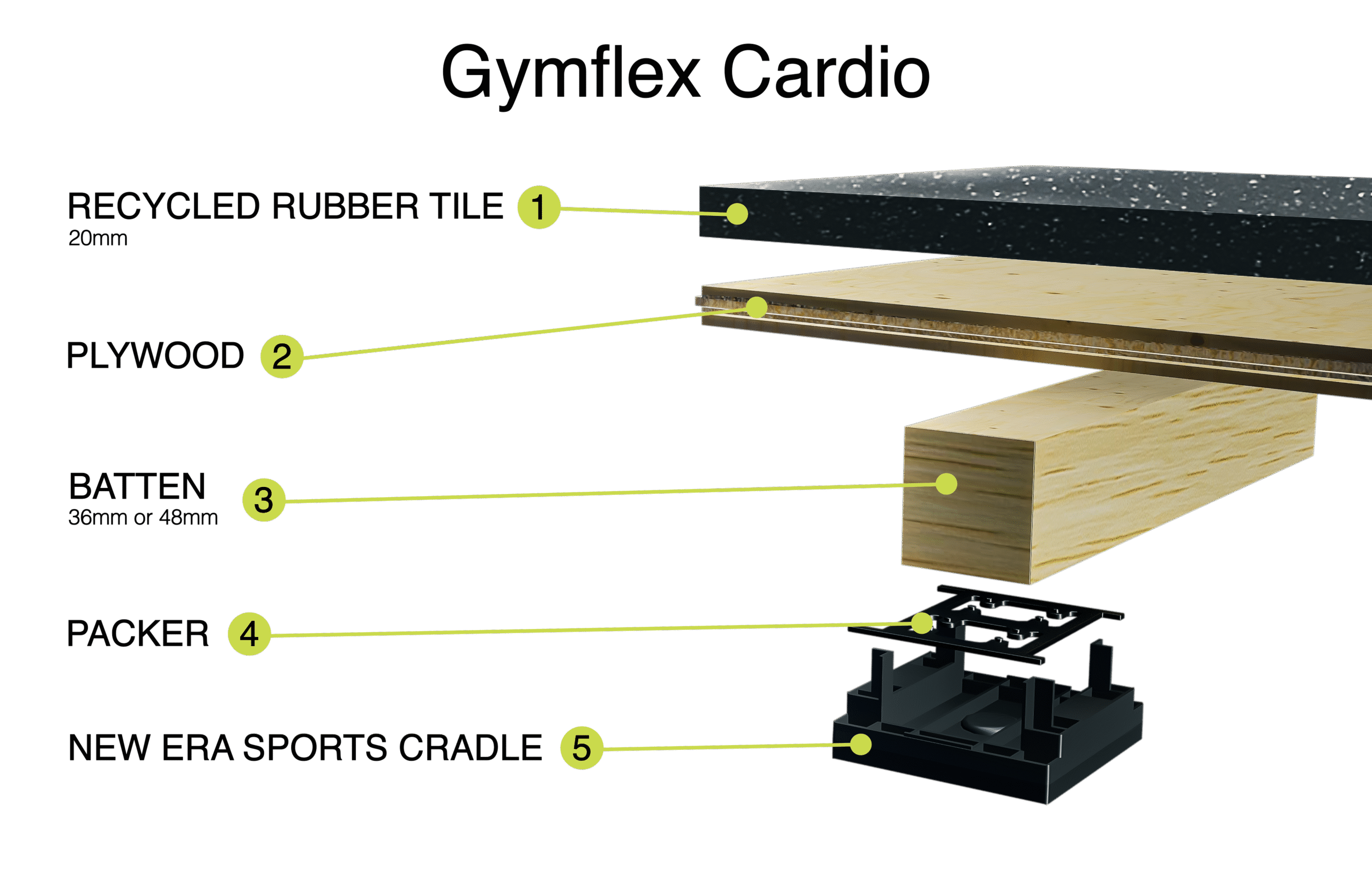 Gymflex Cardio

RECYCLED RUBBER TILE 1
20mm

PLYWOOD 2

BATTEN 3
36mm or 48mm

PACKER 4

NEW ERA SPORTS CRADLE 5