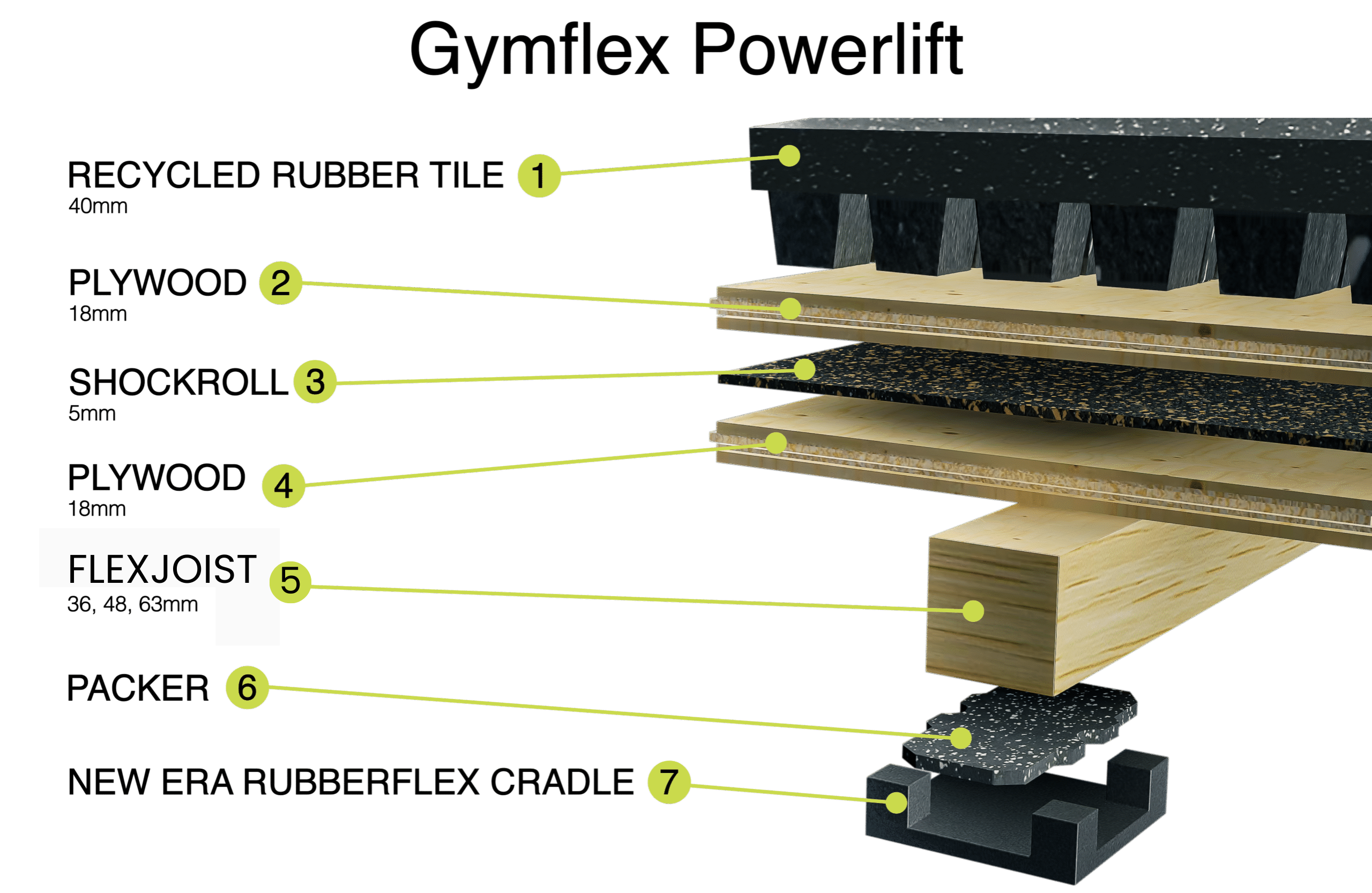 Gymflex Powerlift

RECYCLED RUBBER TILE 1
40mm

PLYWOOD 2
18mm

SHOCKROLL 3
5mm

PLYWOOD 4
18mm

FLEXJOIST 5
36, 48, 63mm

PACKER 6

NEW ERA RUBBERFLEX CRADLE 7