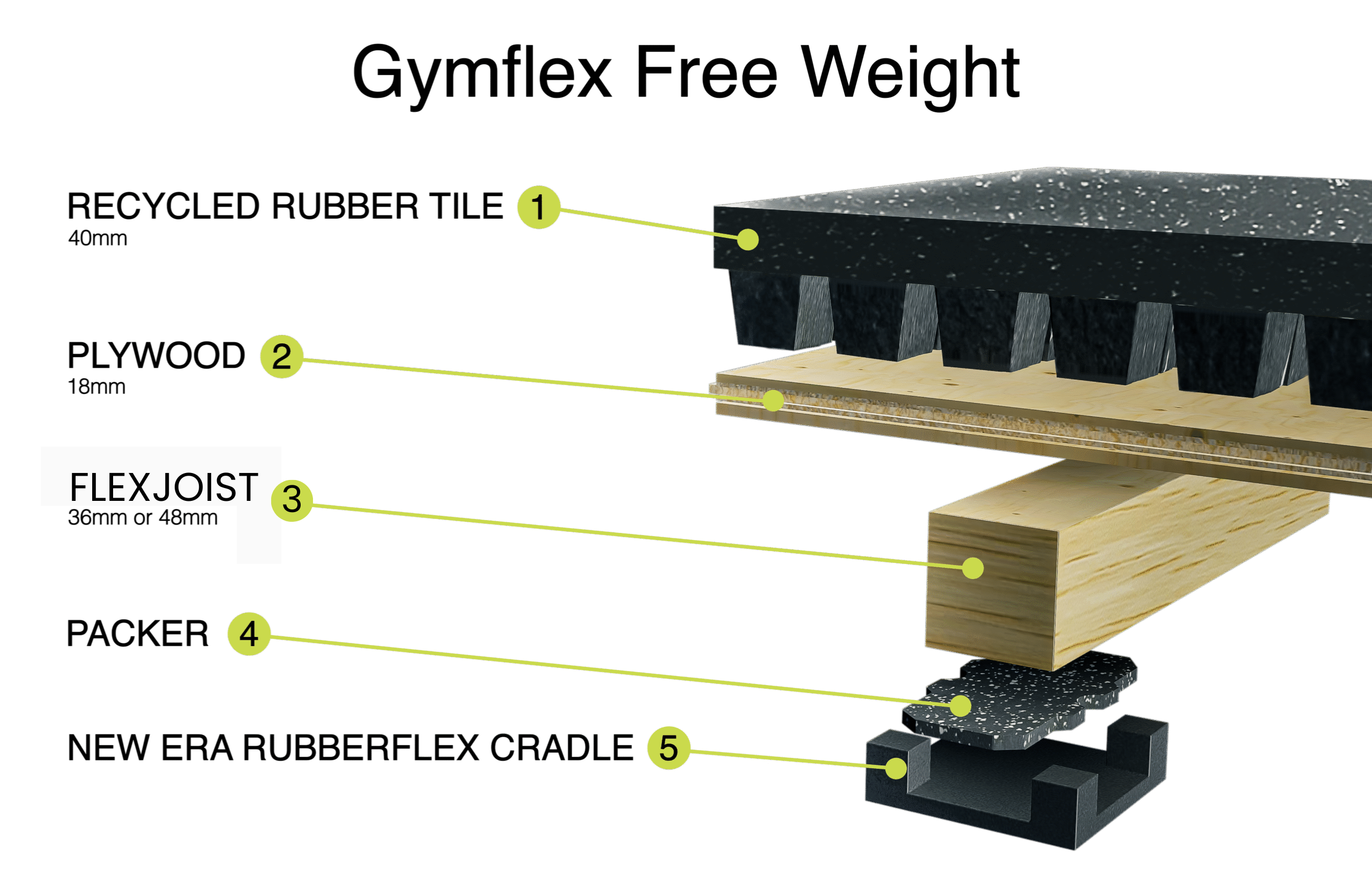 Gymflex Free Weight

RECYCLED RUBBER TILE 1
40mm

PLYWOOD 2
18mm

FLEXJOIST 3
36mm or 48mm

PACKER 4

NEW ERA RUBBERFLEX CRADLE 5