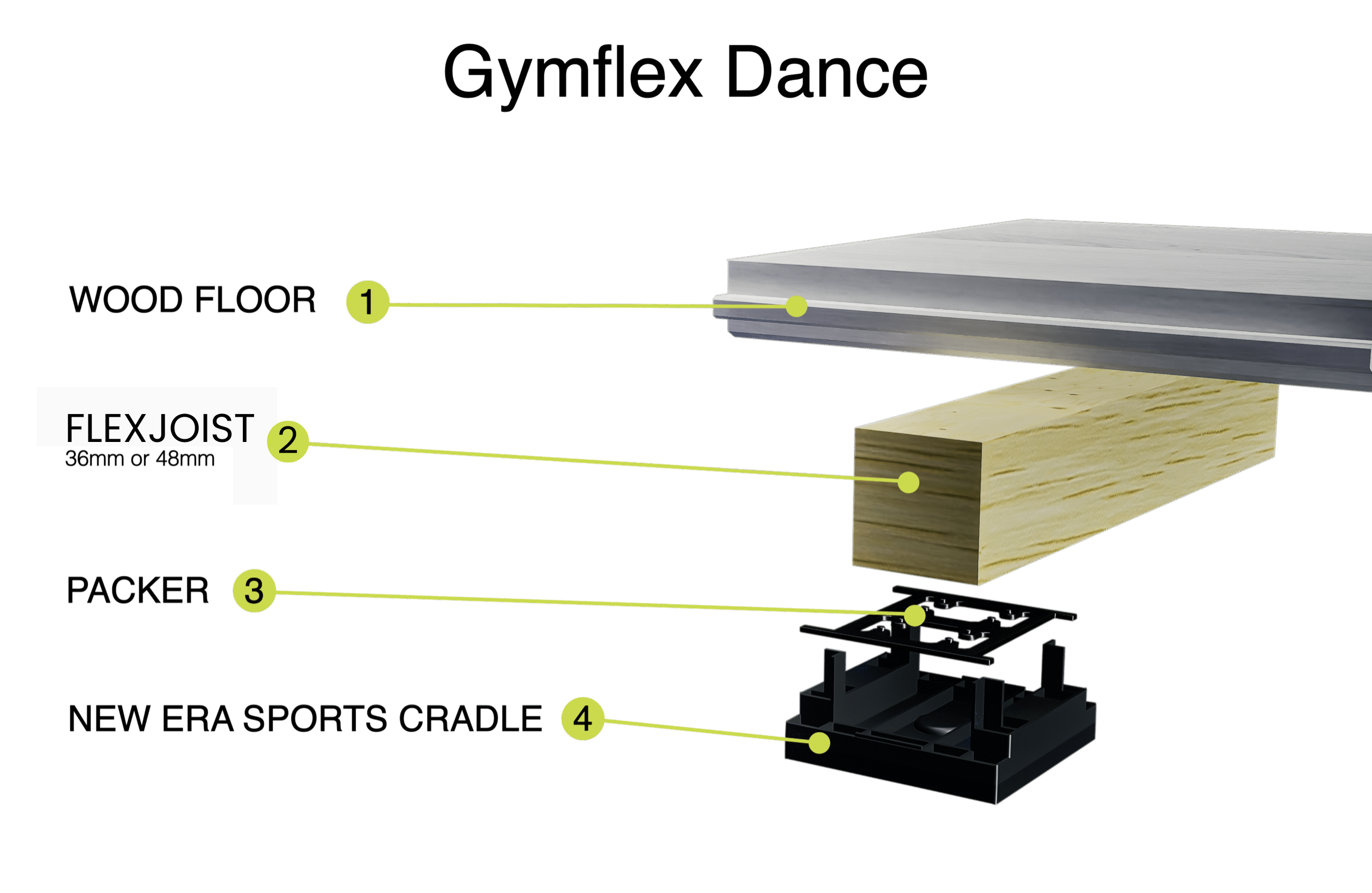 Gymflex Dance

WOOD FLOOR 1

FLEXJOIST 2
36mm or 48mm

PACKER 3

NEW ERA SPORTS CRADLE 4