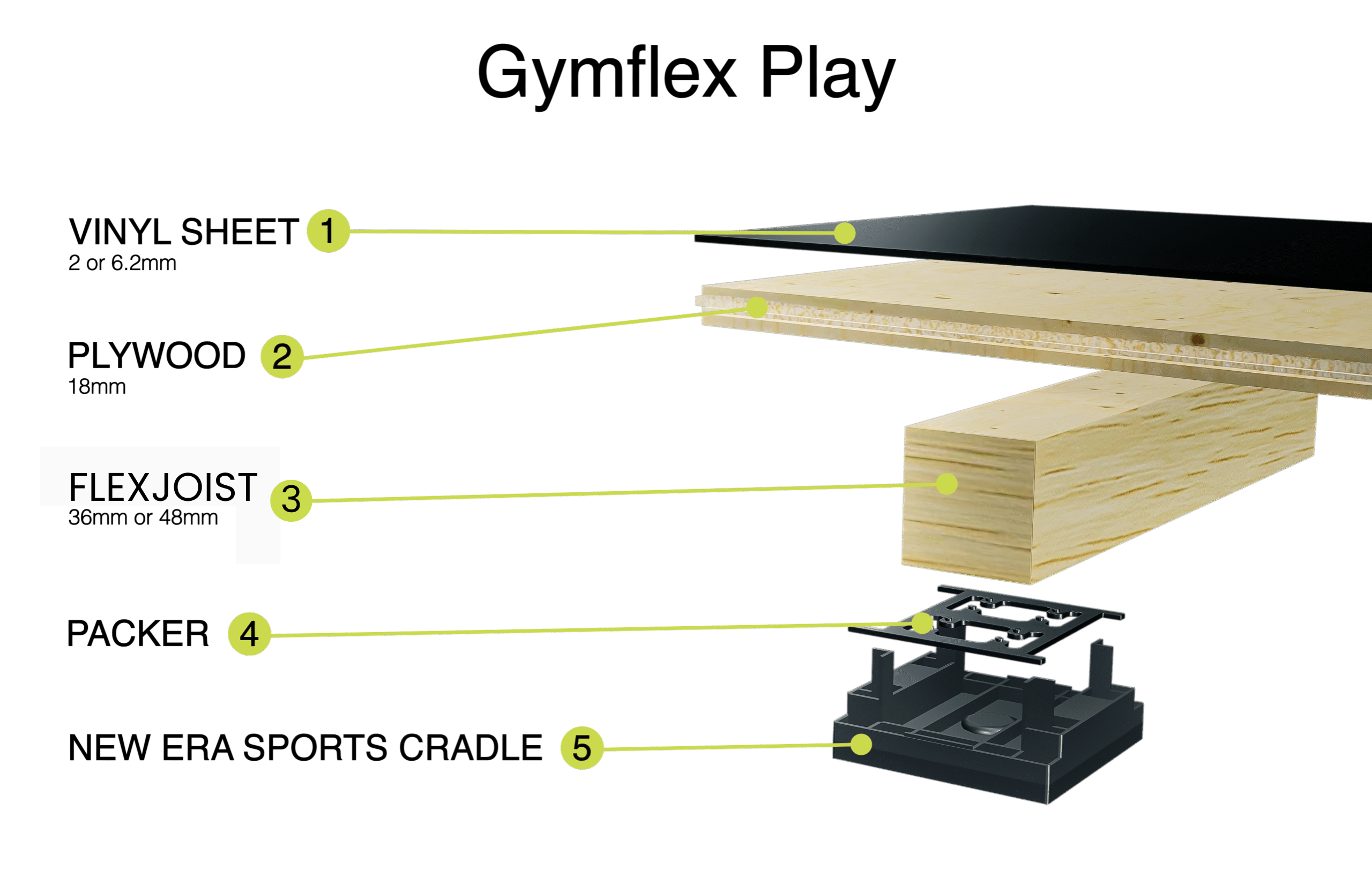 Gymflex Play

VINYL SHEET 1
2 or 6.2mm

PLYWOOD 2
18mm

FLEXJOIST 3
36mm or 48mm

PACKER 4

NEW ERA SPORTS CRADLE 5