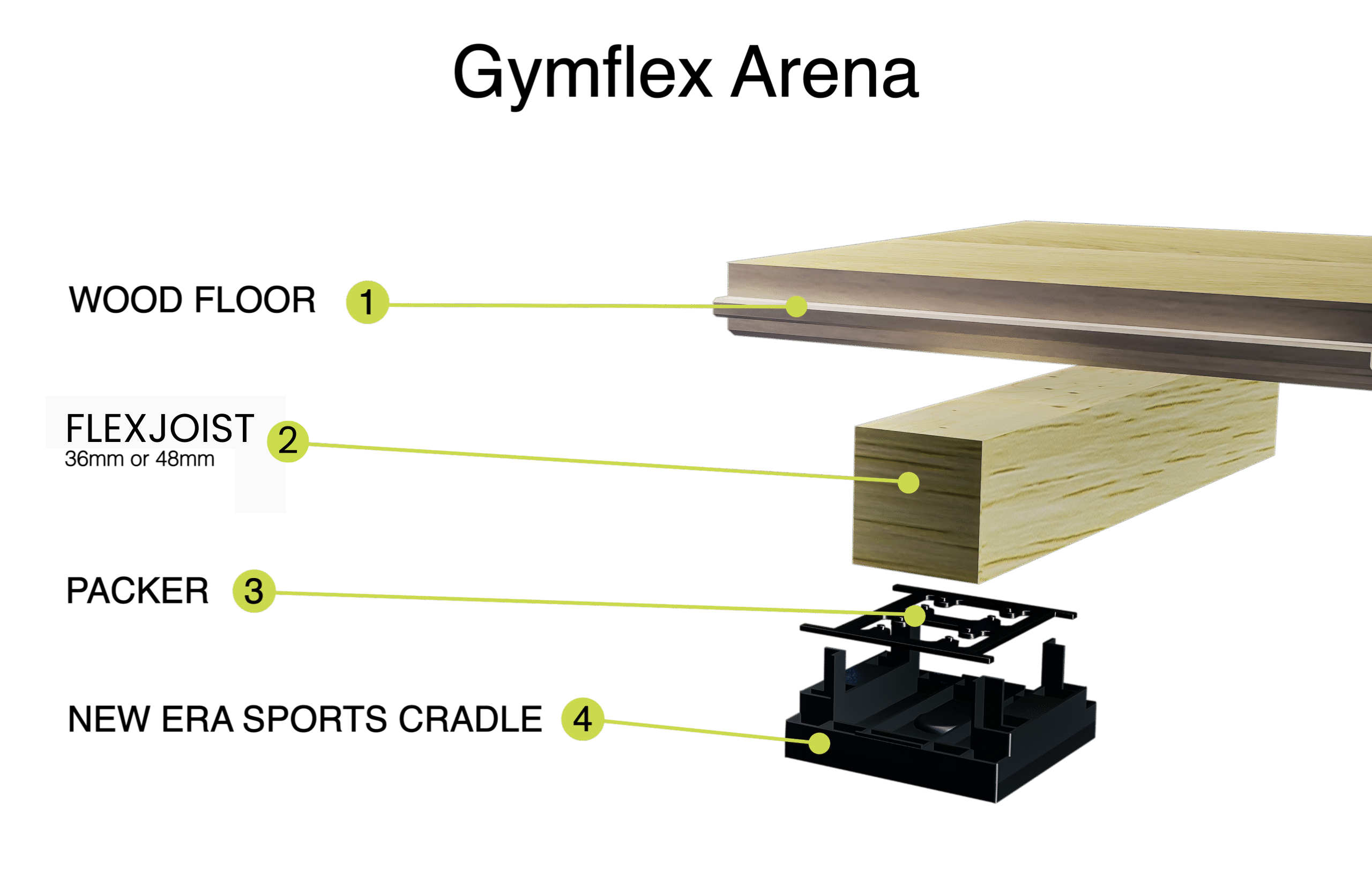 Gymflex Arena

WOOD FLOOR 1

FLEXJOIST 2
36mm or 48mm

PACKER 3

NEW ERA SPORTS CRADLE 4