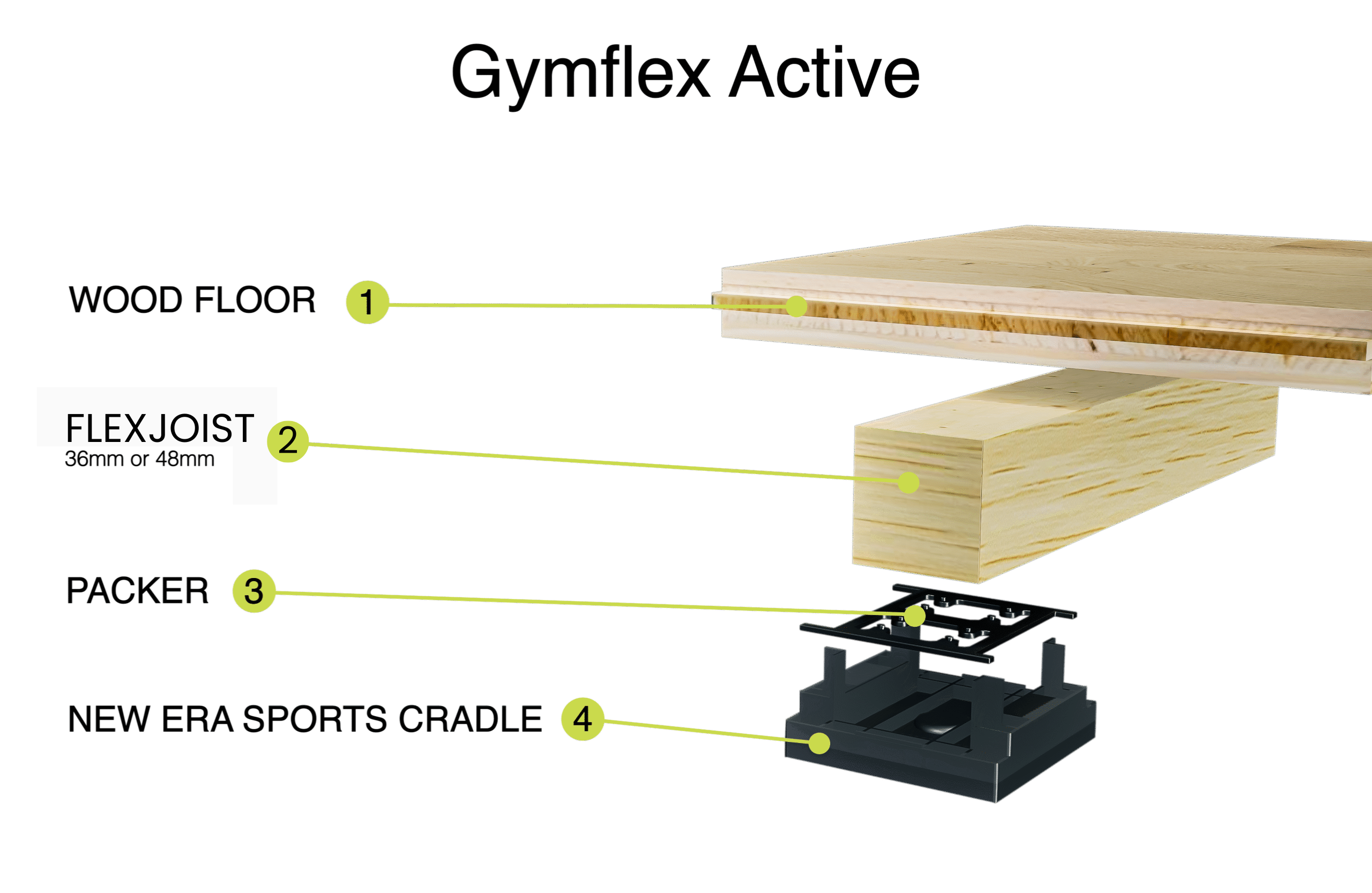 Gymflex Active

WOOD FLOOR 1

FLEXJOIST 2
36mm or 48mm

PACKER 3

NEW ERA SPORTS CRADLE 4